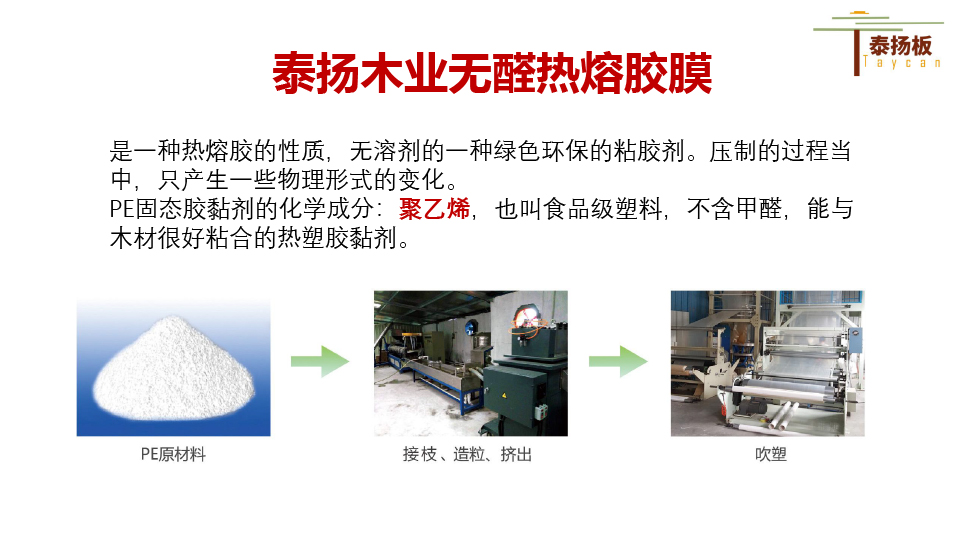 泰扬板
Taycan

泰扬木业无醛热熔胶膜

是一种热熔胶的性质，无溶剂的一种绿色环保的粘胶剂。压制的过程当中，只产生一些物理形式的变化。
PE固态胶黏剂的化学成分：聚乙烯，也叫食品级塑料，不含甲醛，能与木材很好粘合的热塑胶黏剂。

PE原材料

接枝、造粒、挤出

吹塑